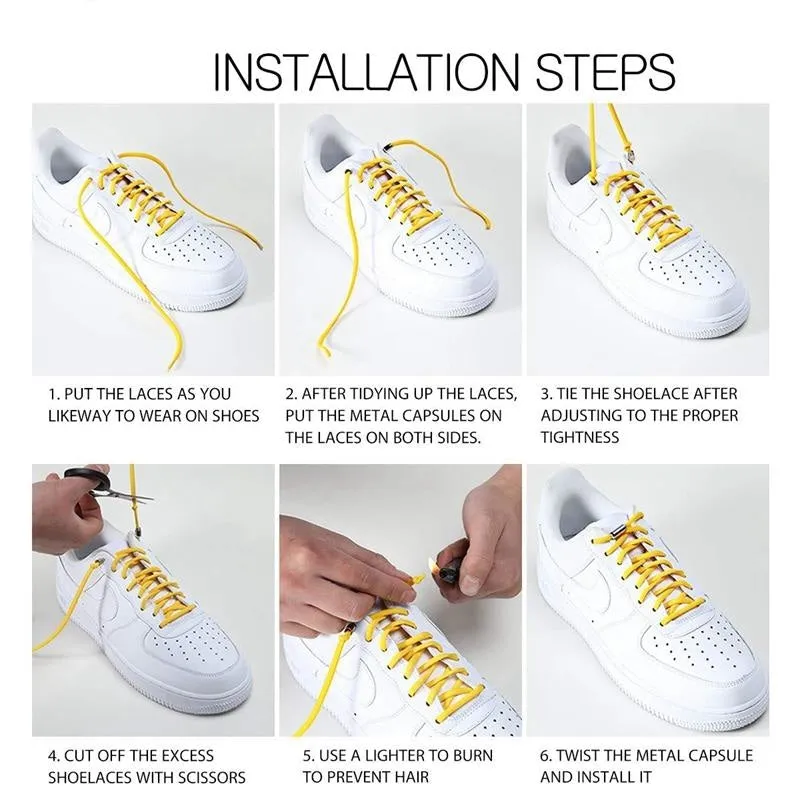 INSTALLATION STEPS

1. PUT THE LACES AS YOU LIKEWAY TO WEAR ON SHOES

2. AFTER TIDYING UP THE LACES, PUT THE METAL CAPSULES ON THE LACES ON BOTH SIDES.

3. TIE THE SHOELACE AFTER ADJUSTING TO THE PROPER TIGHTNESS

4. CUT OFF THE EXCESS SHOELACES WITH SCISSORS

5. USE A LIGHTER TO BURN TO PREVENT HAIR

6. TWIST THE METAL CAPSULE AND INSTALL IT